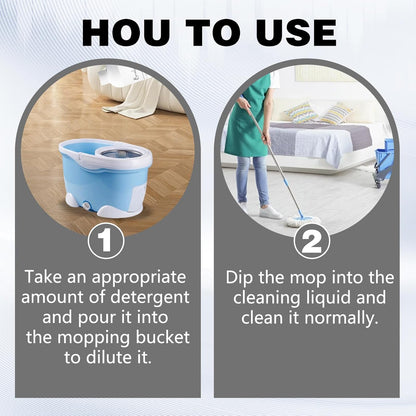 HOU TO USE

1

Take an appropriate amount of detergent and pour it into the mopping bucket to dilute it.

2

Dip the mop into the cleaning liquid and clean it normally.