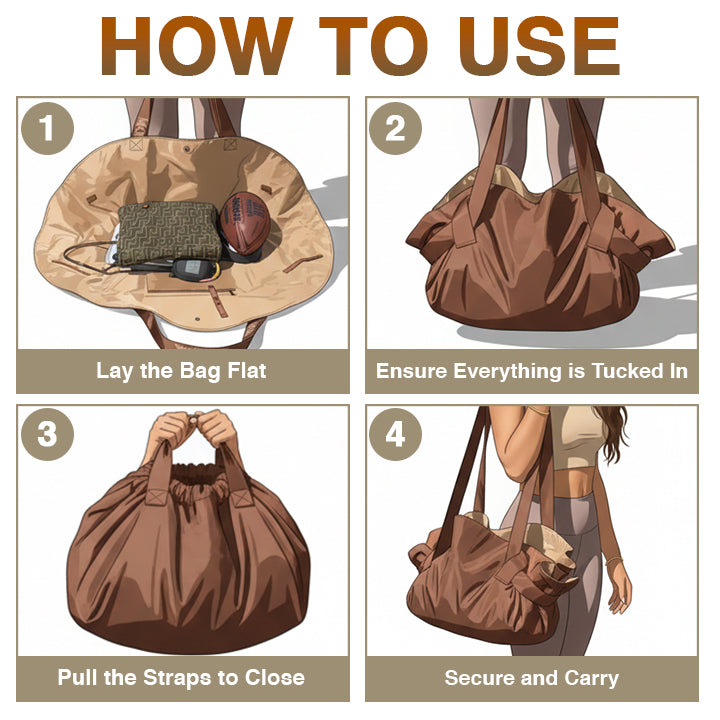 HOW TO USE

1

Lay the Bag Flat

2

Ensure Everything is Tucked In

3

Pull the Straps to Close

4

Secure and Carry