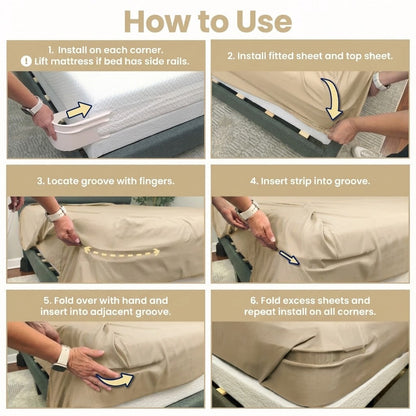 How to Use

1. Install on each corner.
! Lift mattress if bed has side rails.

2. Install fitted sheet and top sheet.

3. Locate groove with fingers.

4. Insert strip into groove.

5. Fold over with hand and insert into adjacent groove.

6. Fold excess sheets and repeat install on all corners.