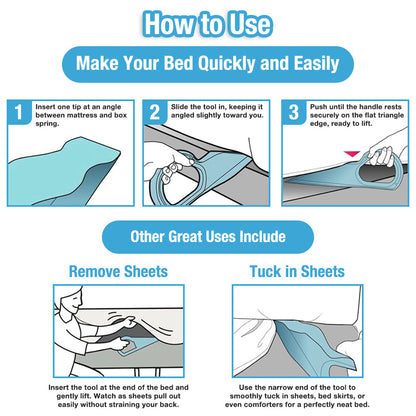 How to Use

Make Your Bed Quickly and Easily

1 Insert one tip at an angle between mattress and box spring.

2 Slide the tool in, keeping it angled slightly toward you.

3 Push until the handle rests securely on the flat triangle edge, ready to lift.

Other Great Uses Include

Remove Sheets

Insert the tool at the end of the bed and gently lift. Watch as sheets pull out easily without straining your back.

Tuck in Sheets

Use the narrow end of the tool to smoothly tuck in sheets, bed skirts, or even comforters for a perfectly neat bed.