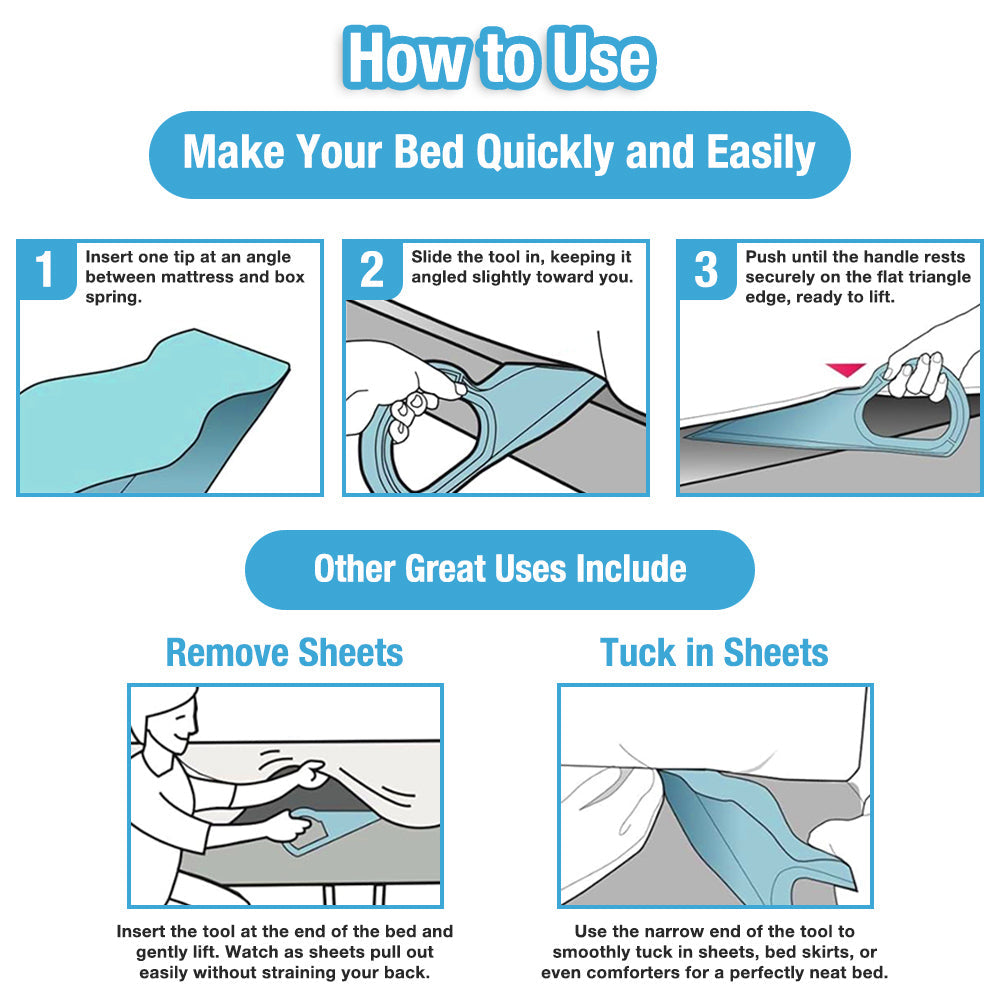 How to Use

Make Your Bed Quickly and Easily

1 Insert one tip at an angle between mattress and box spring.

2 Slide the tool in, keeping it angled slightly toward you.

3 Push until the handle rests securely on the flat triangle edge, ready to lift.

Other Great Uses Include

Remove Sheets

Insert the tool at the end of the bed and gently lift. Watch as sheets pull out easily without straining your back.

Tuck in Sheets

Use the narrow end of the tool to smoothly tuck in sheets, bed skirts, or even comforters for a perfectly neat bed.